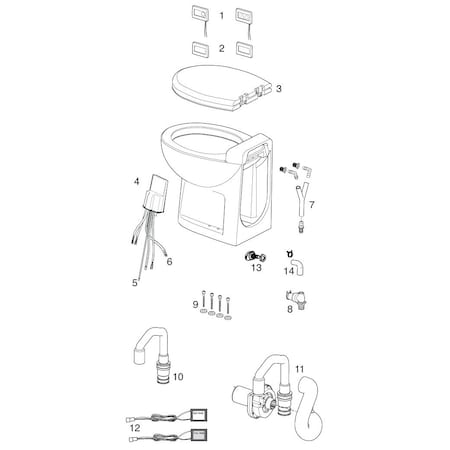 1
2
3
4
7
6
5
13
14
9
8
10
11
12